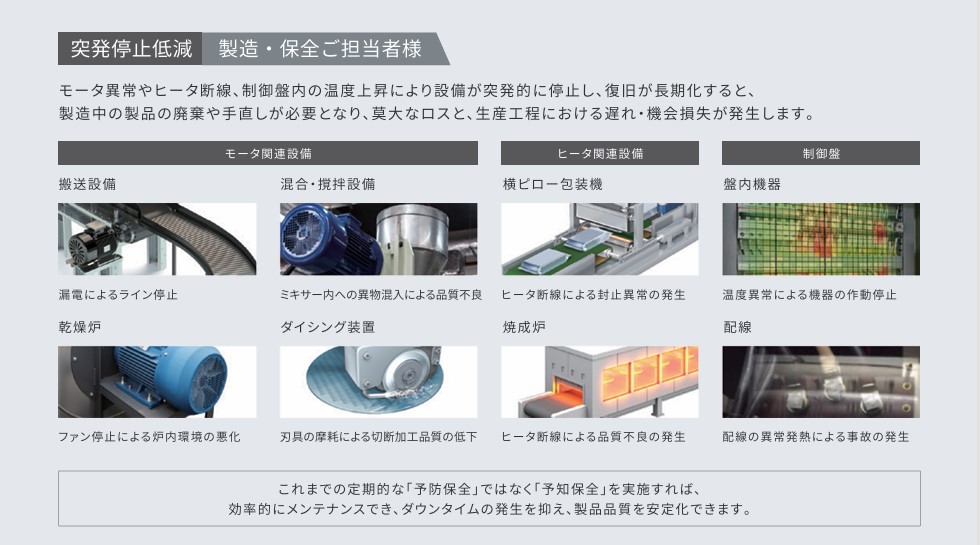 突発停止低減　製造・保全ご担当者様

モータ異常やヒータ断線、制御盤内の温度上昇により設備が突発的に停止し、復旧が長期化すると、製造中の製品の廃棄や手直しが必要となり、莫大なロスと、生産工程における遅れ・機会損失が発生します。

モータ関連設備

搬送設備

漏電によるライン停止

混合・撹拌設備

ミキサー内への異物混入による品質不良

乾燥炉

ファン停止による炉内環境の悪化

ダイシング装置

刃具の摩耗による切断加工品質の低下

ヒータ関連設備

横ピロー包装機

ヒータ断線による封止異常の発生

焼成炉

ヒータ断線による品質不良の発生

制御盤

盤内機器

温度異常による機器の作動停止

配線

配線の異常発熱による事故の発生

これまでの定期的な「予防保全」ではなく「予知保全」を実施すれば、効率的にメンテナンスでき、ダウンタイムの発生を抑え、製品品質を安定化できます。